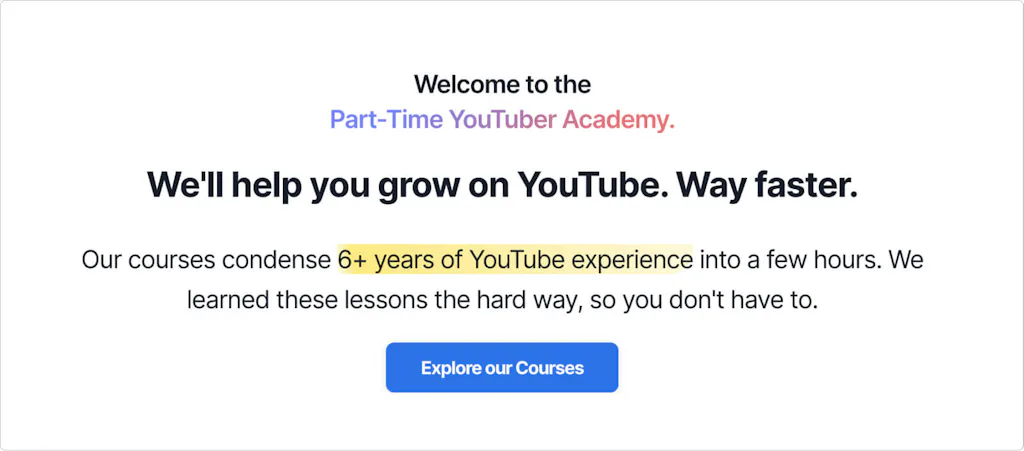 Welcome to the
Part-Time YouTuber Academy.

We'll help you grow on YouTube. Way faster.

Our courses condense 6+ years of YouTube experience into a few hours. We learned these lessons the hard way, so you don't have to.

Explore our Courses