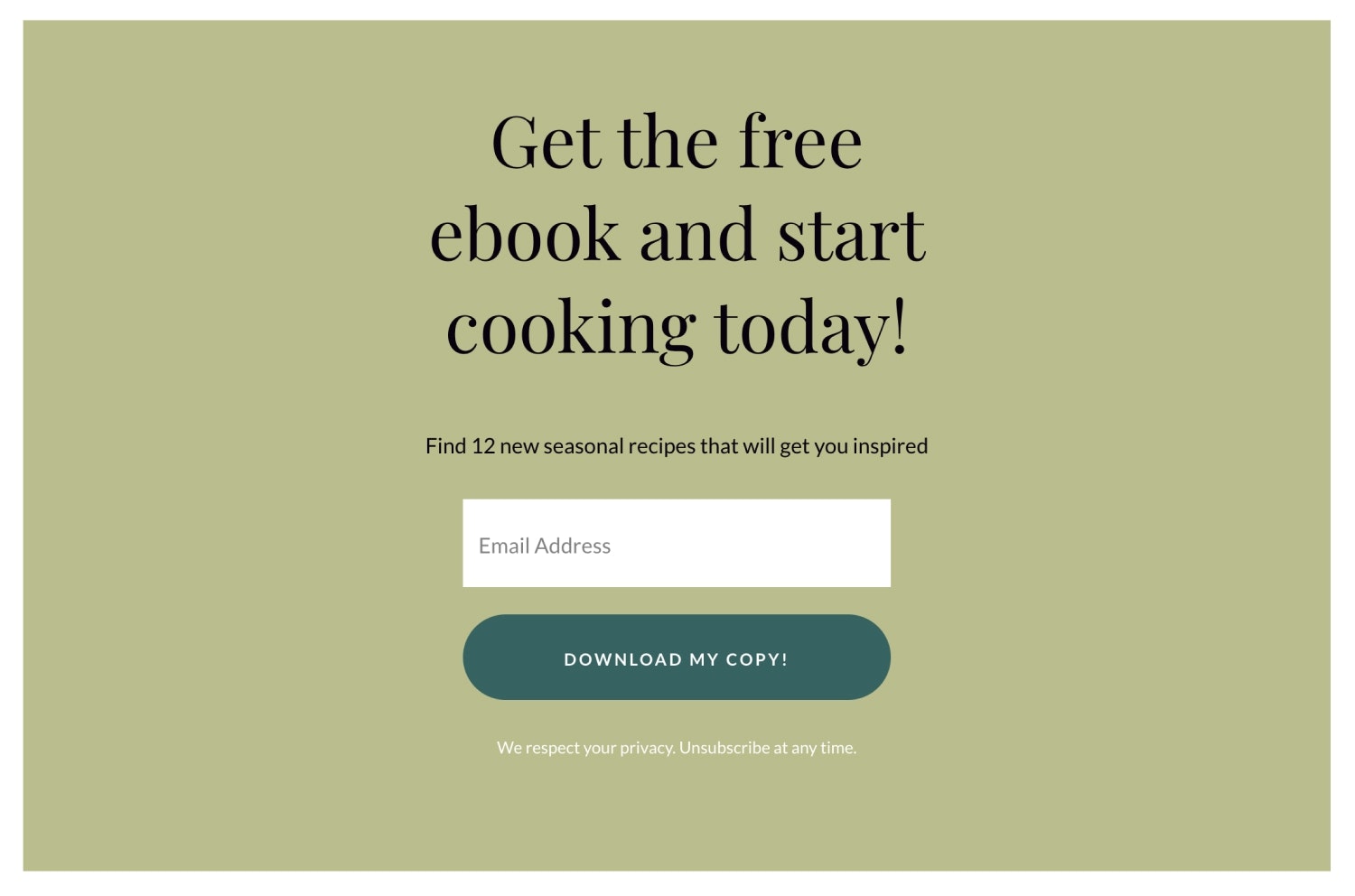 Get the free ebook and start cooking today!

Find 12 new seasonal recipes that will get you inspired

Email Address

DOWNLOAD MY COPY!

We respect your privacy. Unsubscribe at any time.